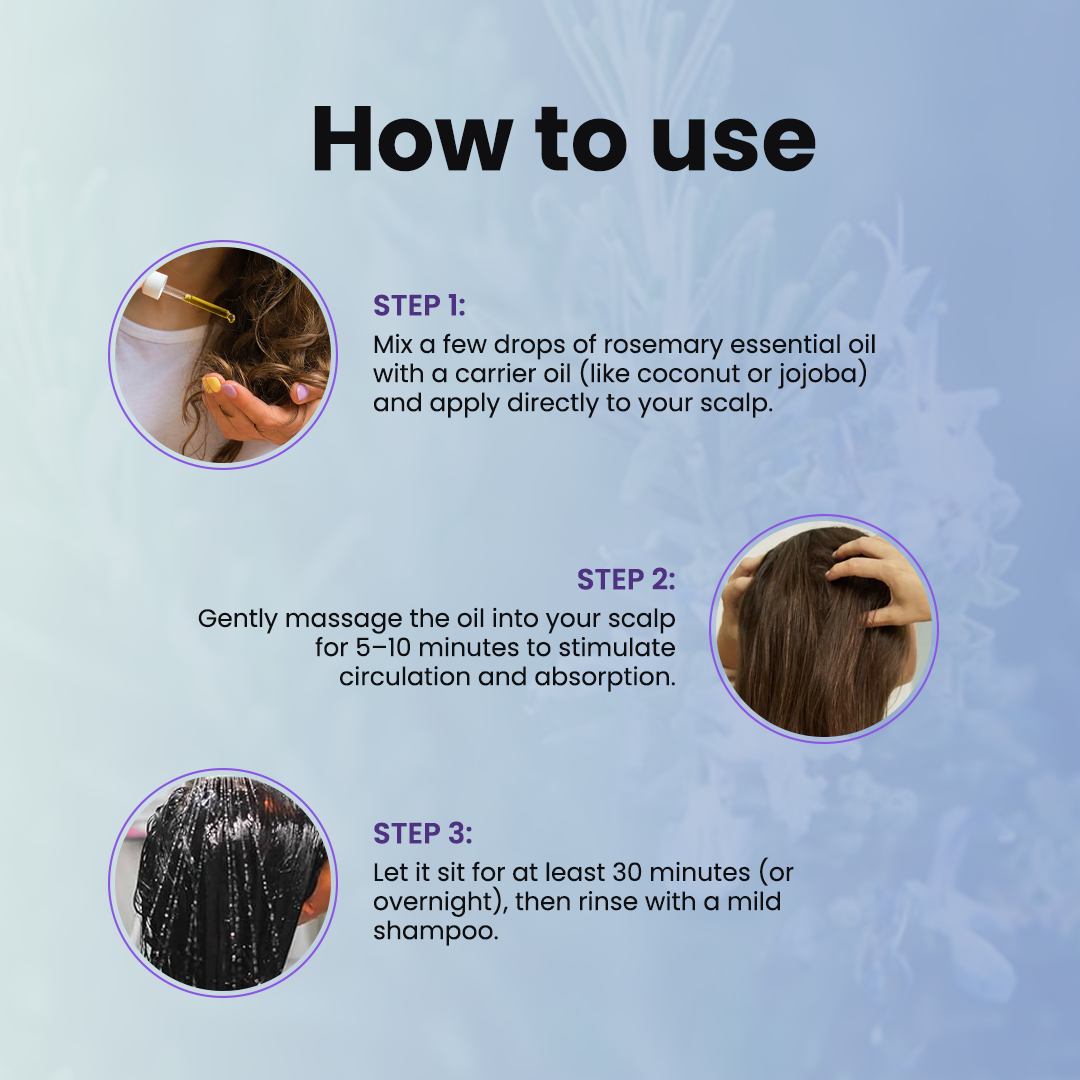 How to use

STEP 1:
Mix a few drops of rosemary essential oil with a carrier oil (like coconut or jojoba) and apply directly to your scalp.

STEP 2:
Gently massage the oil into your scalp for 5–10 minutes to stimulate circulation and absorption.

STEP 3:
Let it sit for at least 30 minutes (or overnight), then rinse with a mild shampoo.