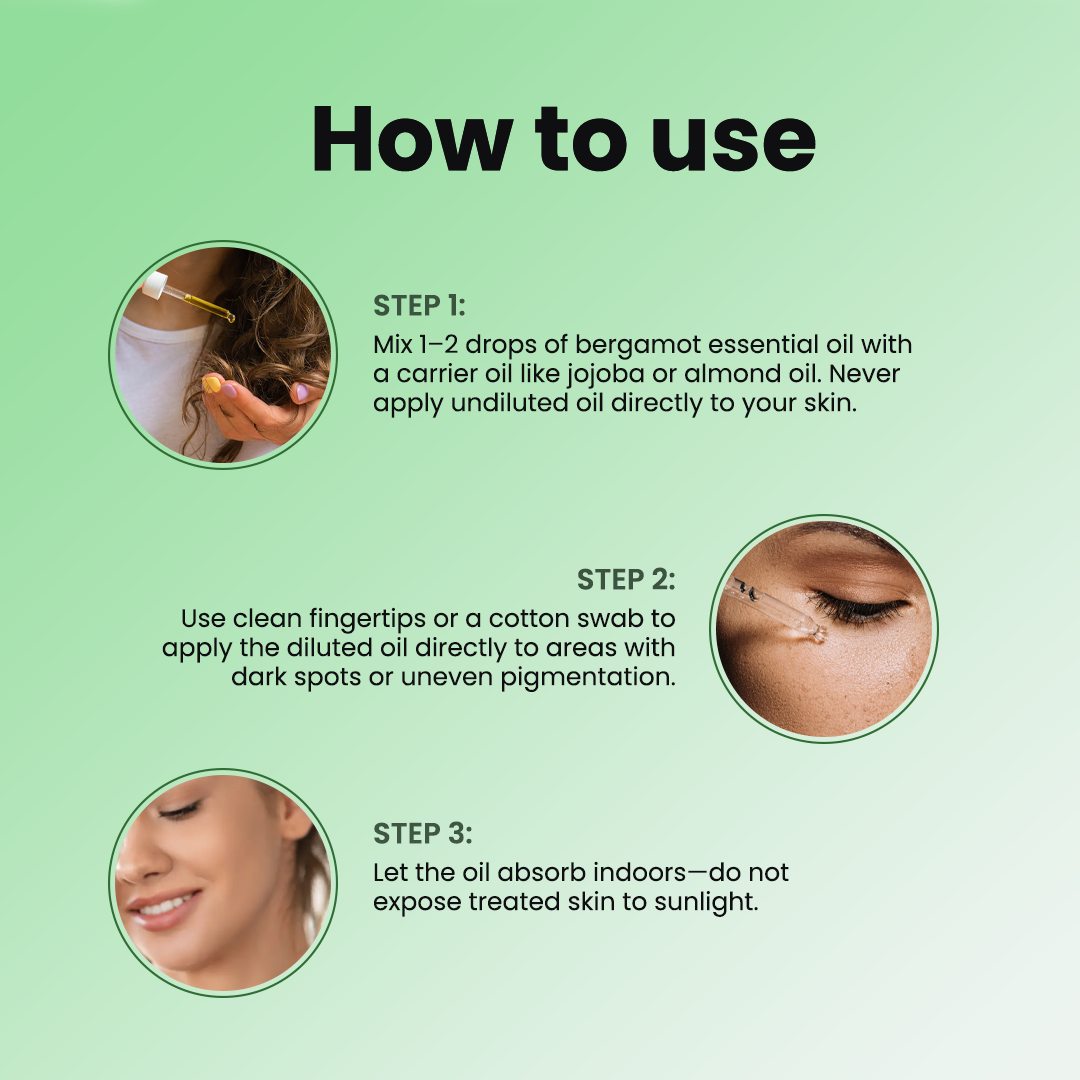 How to use

STEP 1:
Mix 1–2 drops of bergamot essential oil with a carrier oil like jojoba or almond oil. Never apply undiluted oil directly to your skin.

STEP 2:
Use clean fingertips or a cotton swab to apply the diluted oil directly to areas with dark spots or uneven pigmentation.

STEP 3:
Let the oil absorb indoors—do not expose treated skin to sunlight.