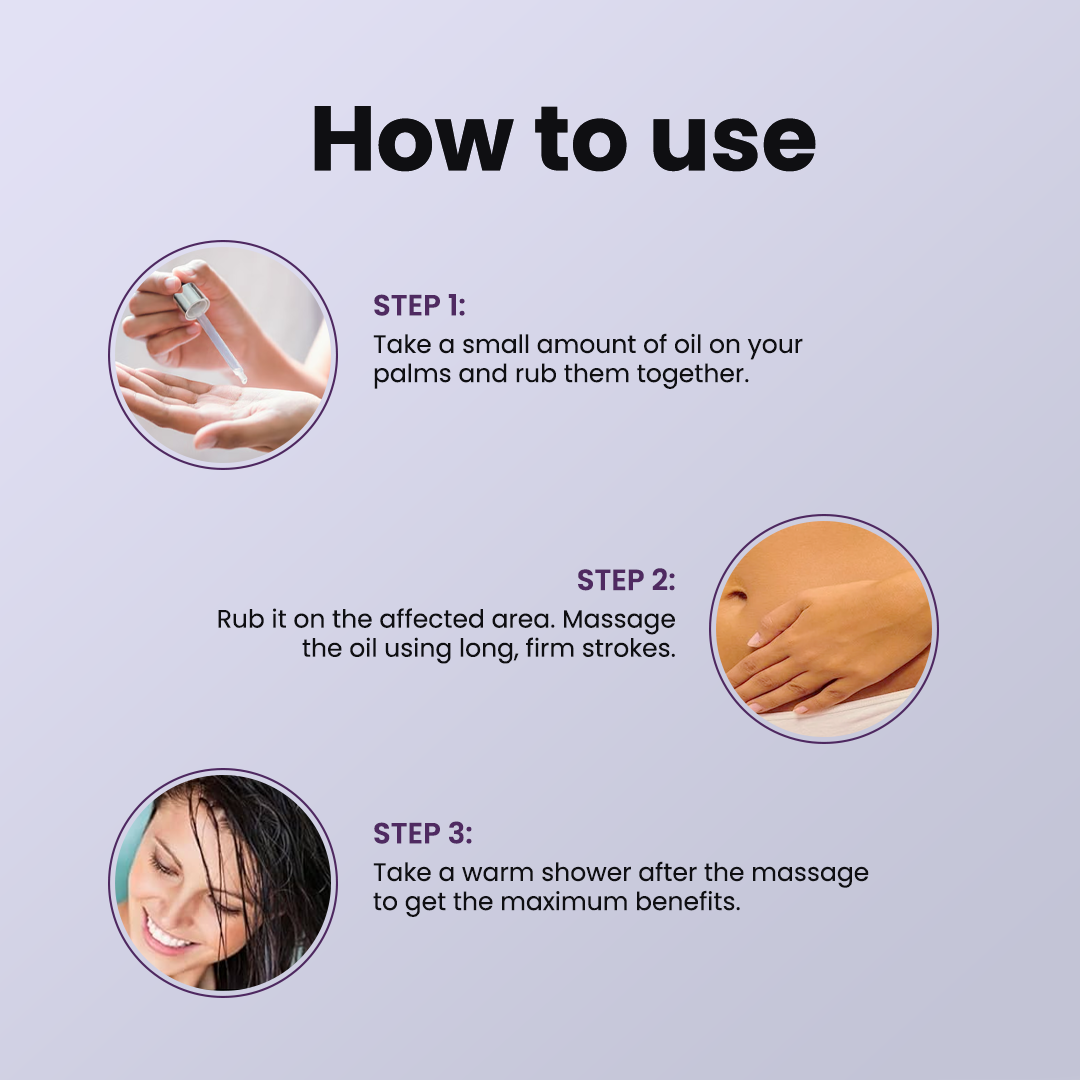 How to use

STEP 1:
Take a small amount of oil on your palms and rub them together.

STEP 2:
Rub it on the affected area. Massage the oil using long, firm strokes.

STEP 3:
Take a warm shower after the massage to get the maximum benefits.