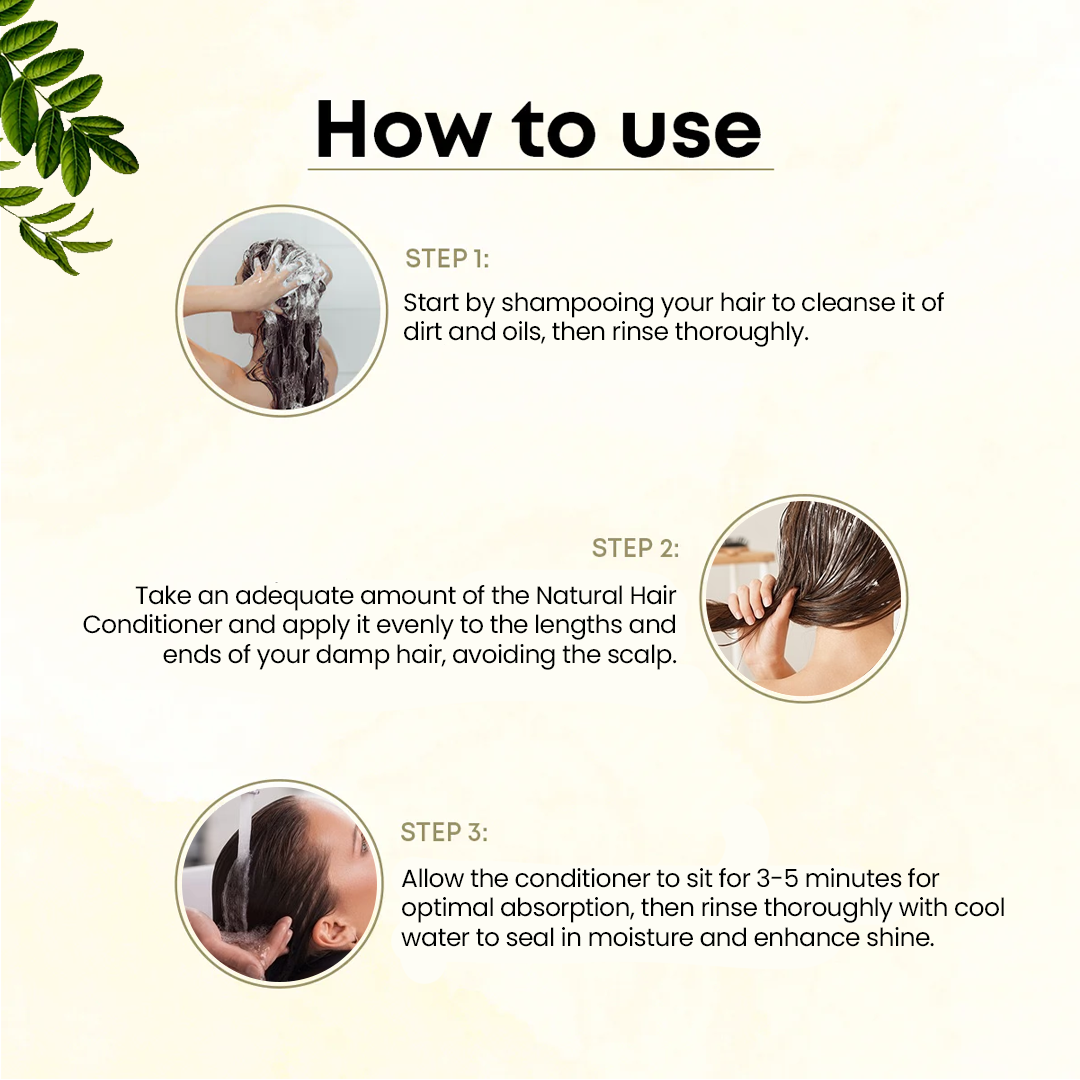 How to use

STEP 1:

Start by shampooing your hair to cleanse it of dirt and oils, then rinse thoroughly.

STEP 2:

Take an adequate amount of the Natural Hair Conditioner and apply it evenly to the lengths and ends of your damp hair, avoiding the scalp.

STEP 3:

Allow the conditioner to sit for 3-5 minutes for optimal absorption, then rinse thoroughly with cool water to seal in moisture and enhance shine.